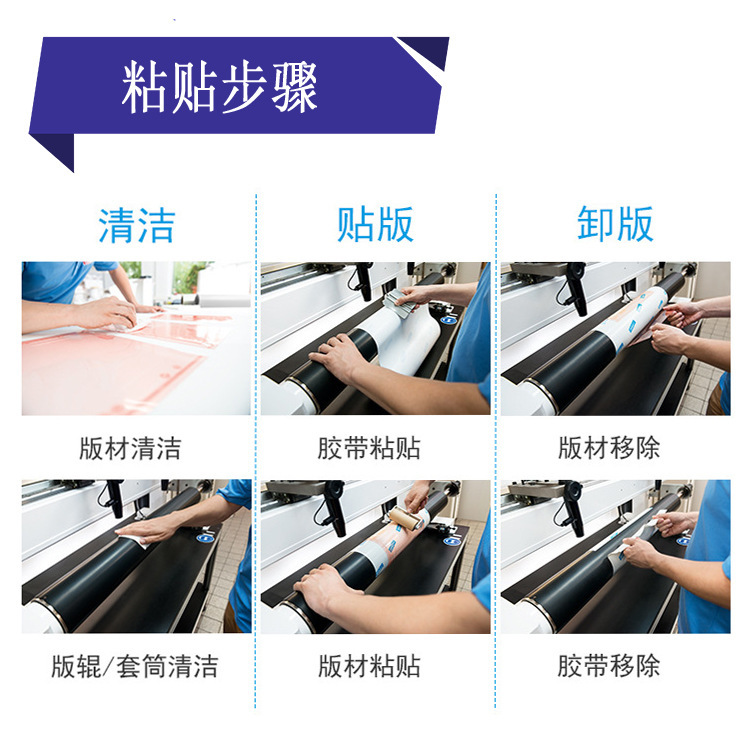 粘贴步骤

清洁

版材清洁

版辊/套筒清洁

贴版

胶带粘贴

版材粘贴

卸版

版材移除

胶带移除