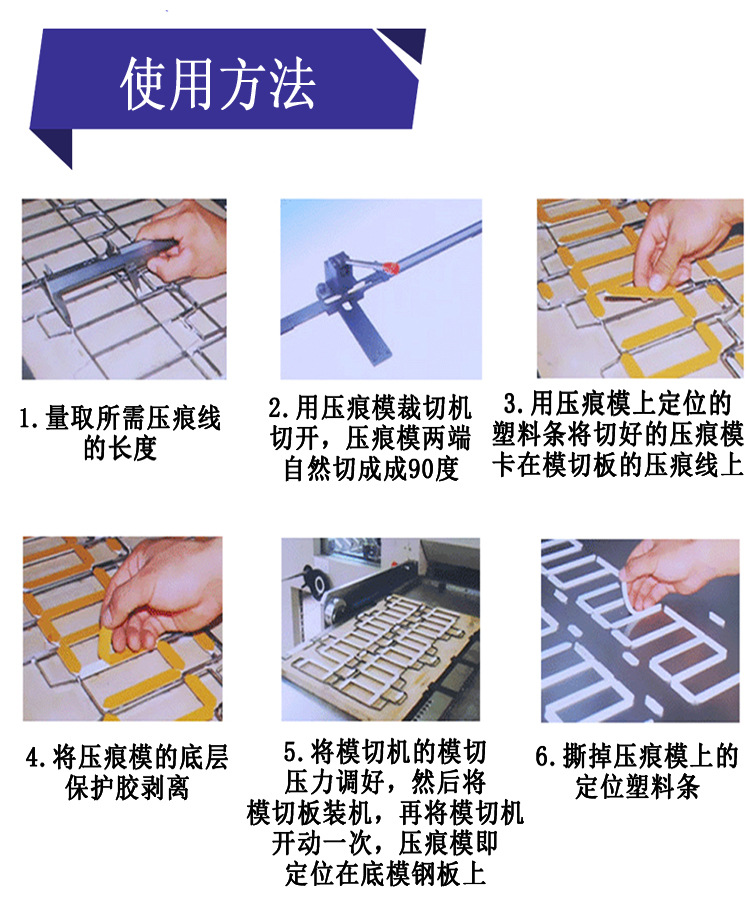 使用方法

1.量取所需压痕线的长度

2.用压痕模裁切机切开，压痕模两端自然切成成90度

3.用压痕模上定位的塑料条将切好的压痕模卡在模切板的压痕线上

4.将压痕模的底层保护胶剥离

5.将模切机的模切压力调好，然后将模切板装机，再将模切机开动一次，压痕模即定位在底模钢板上

6.撕掉压痕模上的定位塑料条